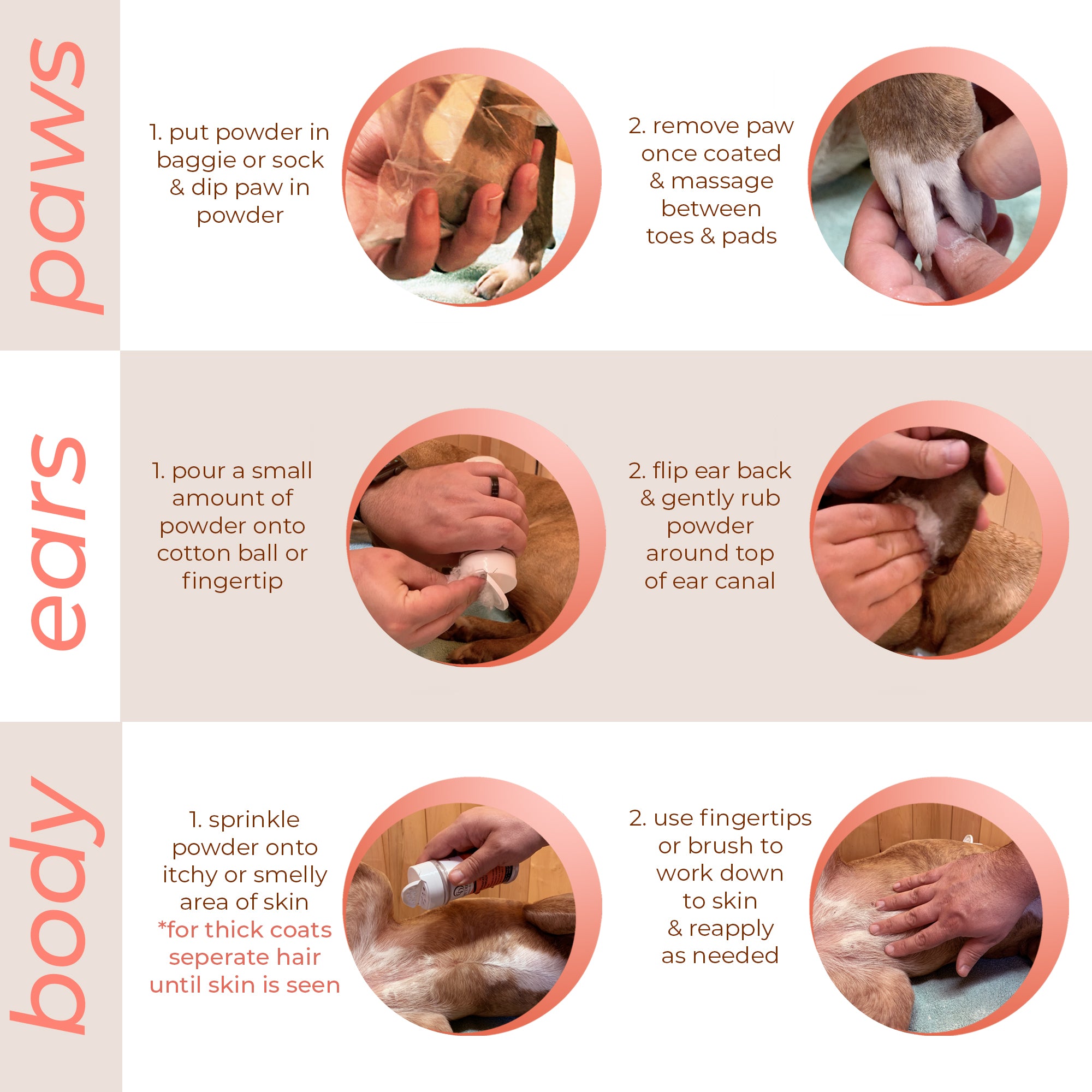 paws

1. put powder in baggie or sock & dip paw in powder

2. remove paw once coated & massage between toes & pads

ears

1. pour a small amount of powder onto cotton ball or fingertip

2. flip ear back & gently rub powder around top of ear canal

body

1. sprinkle powder onto itchy or smelly area of skin
*for thick coats seperate hair until skin is seen

2. use fingertips or brush to work down to skin & reapply as needed